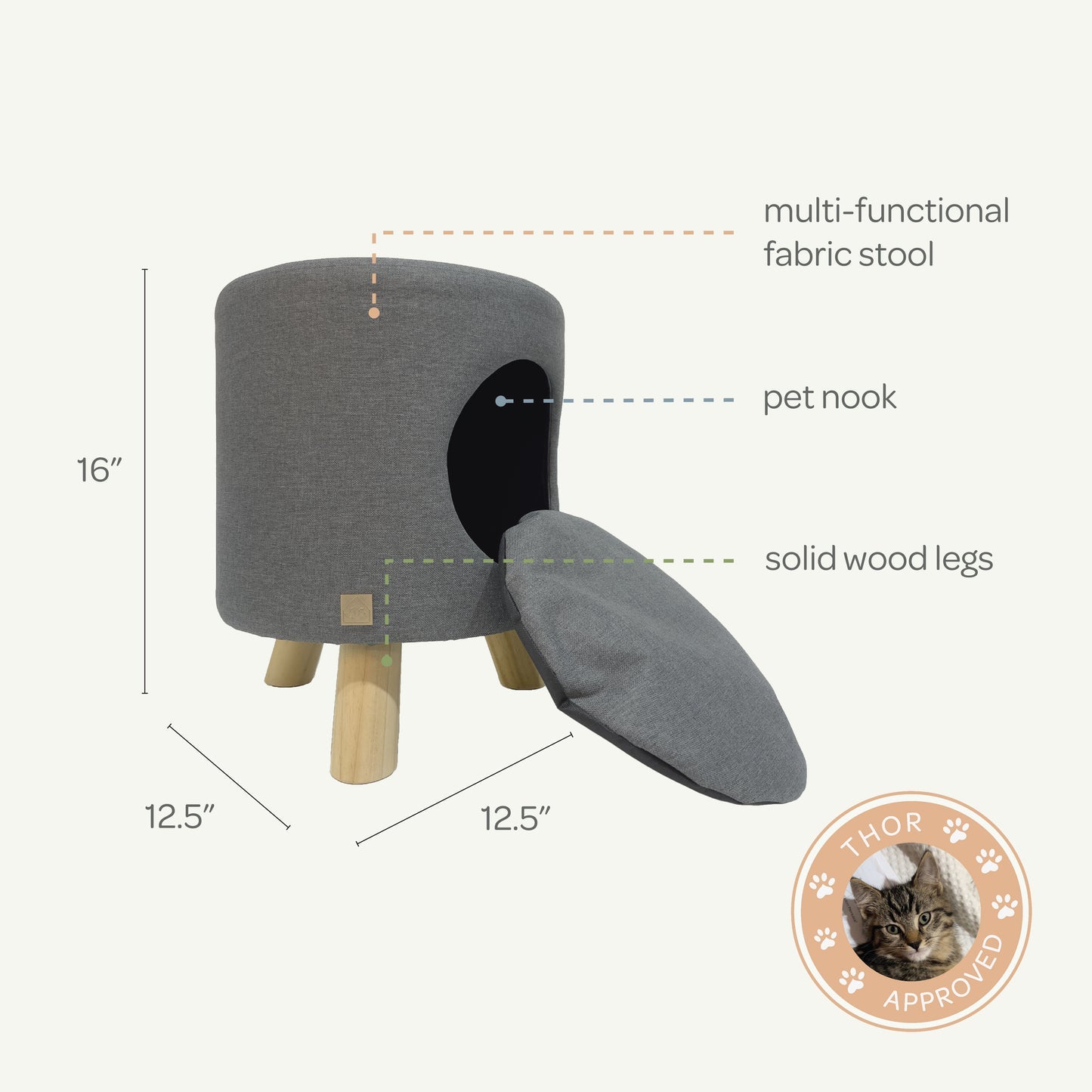 multi-functional fabric stool

pet nook

solid wood legs

16″

12.5″

12.5″

THOR
APPROVED